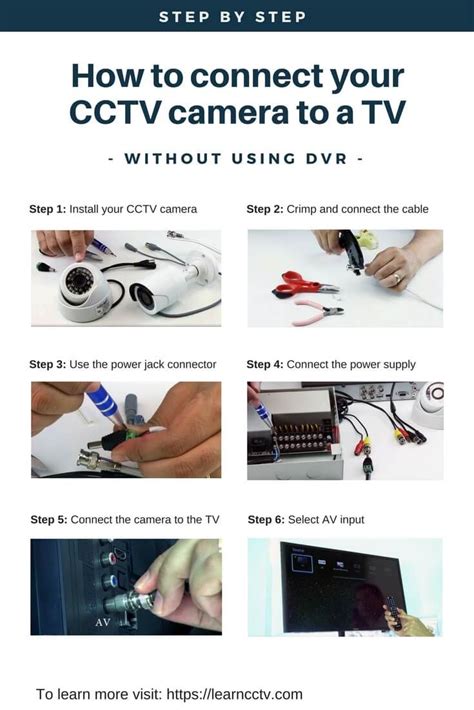 STEP BY STEP

How to connect your CCTV camera to a TV

- WITHOUT USING DVR -

Step 1: Install your CCTV camera

Step 2: Crimp and connect the cable

Step 3: Use the power jack connector

Step 4: Connect the power supply

Step 5: Connect the camera to the TV

AV

Step 6: Select AV input

To learn more visit: https://learncctv.com