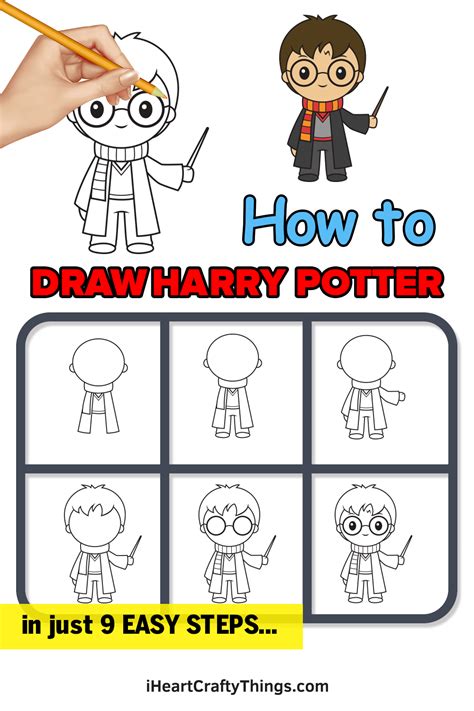 How to

DRAW HARRY POTTER

in just 9 EASY STEPS...

iHeartCraftyThings.com