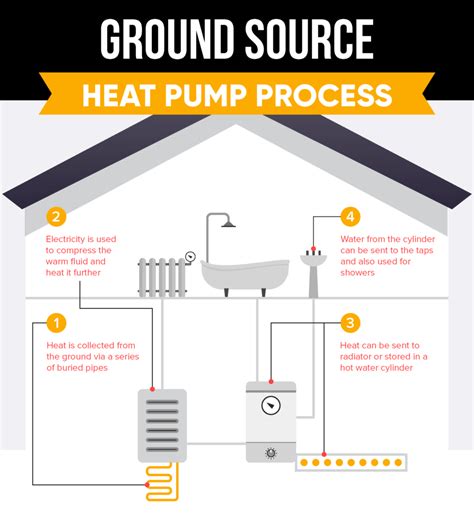 GROUND SOURCE

HEAT PUMP PROCESS

2

Electricity is used to compress the warm fluid and heat it further

4

Water from the cylinder can be sent to the taps and also used for showers

1

Heat is collected from the ground via a series of buried pipes

3

Heat can be sent to radiator or stored in a hot water cylinder