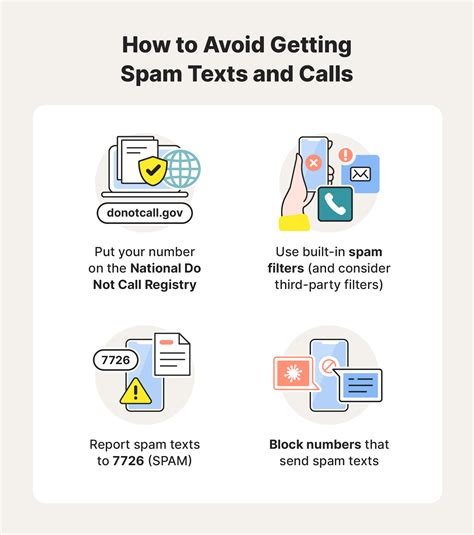 How to Avoid Getting Spam Texts and Calls

donotcall.gov

Put your number on the National Do Not Call Registry

Use built-in spam filters (and consider third-party filters)

7726

Report spam texts to 7726 (SPAM)

Block numbers that send spam texts